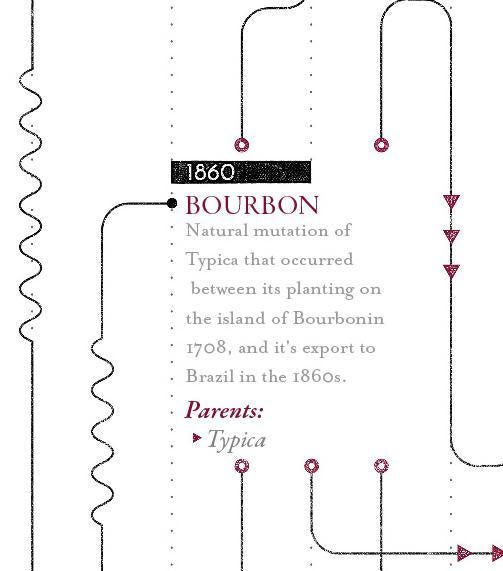 1860

BOURBON

Natural mutation of Typica that occurred between its planting on the island of Bourbonin 1708, and it's export to Brazil in the 1860s.

Parents:
Typica